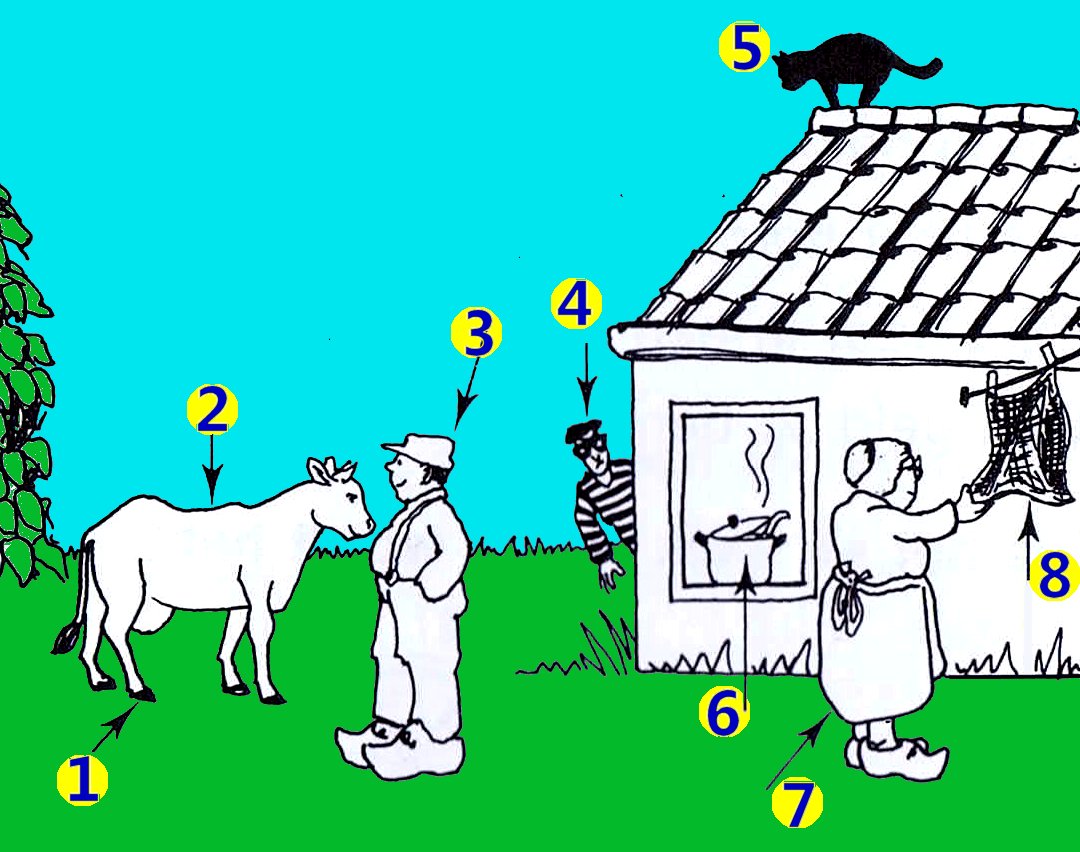 5
4
3
2
8
6
1
7